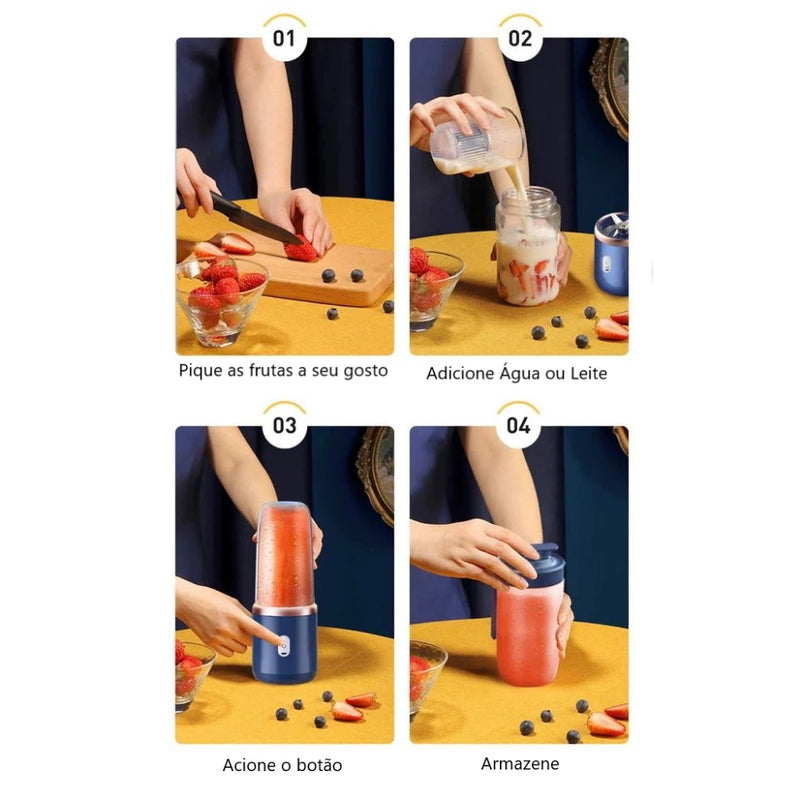 01

Pique as frutas a seu gosto

02

Adicione Água ou Leite

03

Acione o botão

04

Armazene